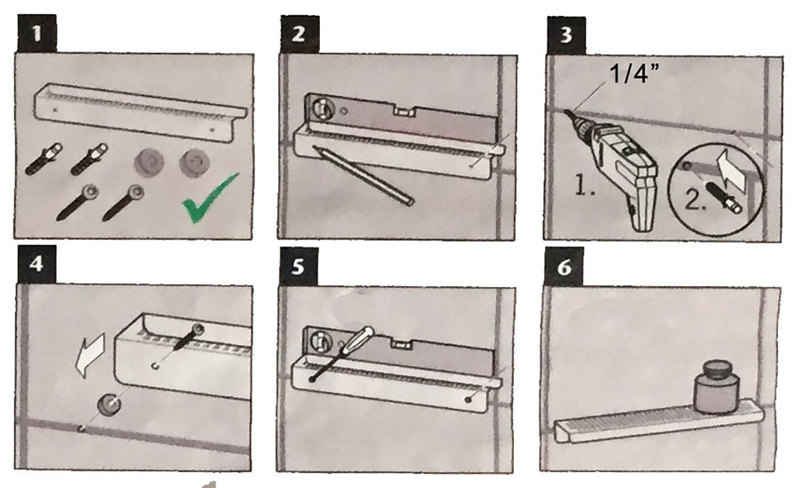 1

2

3

1/4"

1.

2.

4

5

6